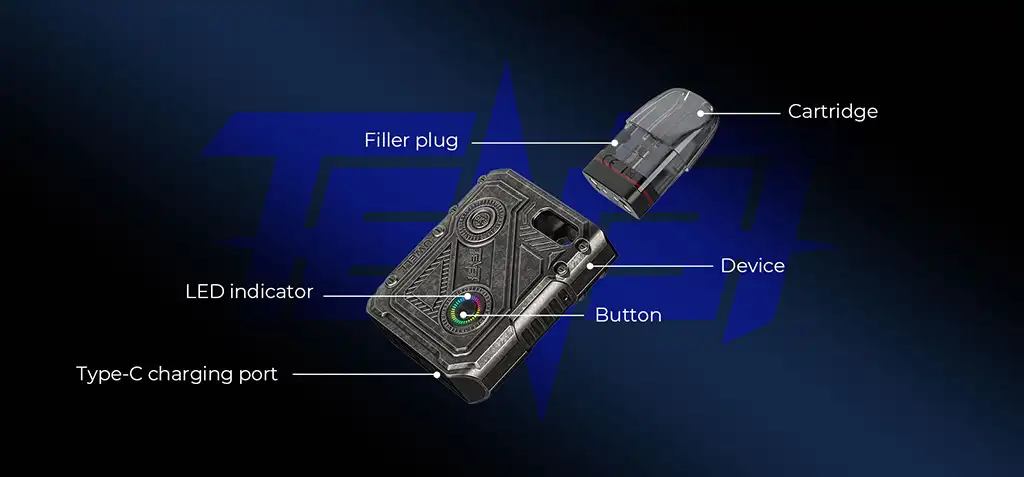 Cartridge

Filler plug

Device

LED indicator

Button

Type-C charging port